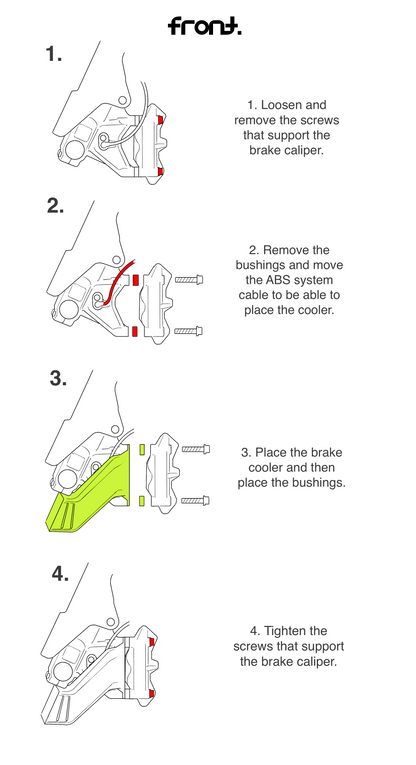 front.

1.

1. Loosen and remove the screws that support the brake caliper.

2.

2. Remove the bushings and move the ABS system cable to be able to place the cooler.

3.

3. Place the brake cooler and then place the bushings.

4.

4. Tighten the screws that support the brake caliper.