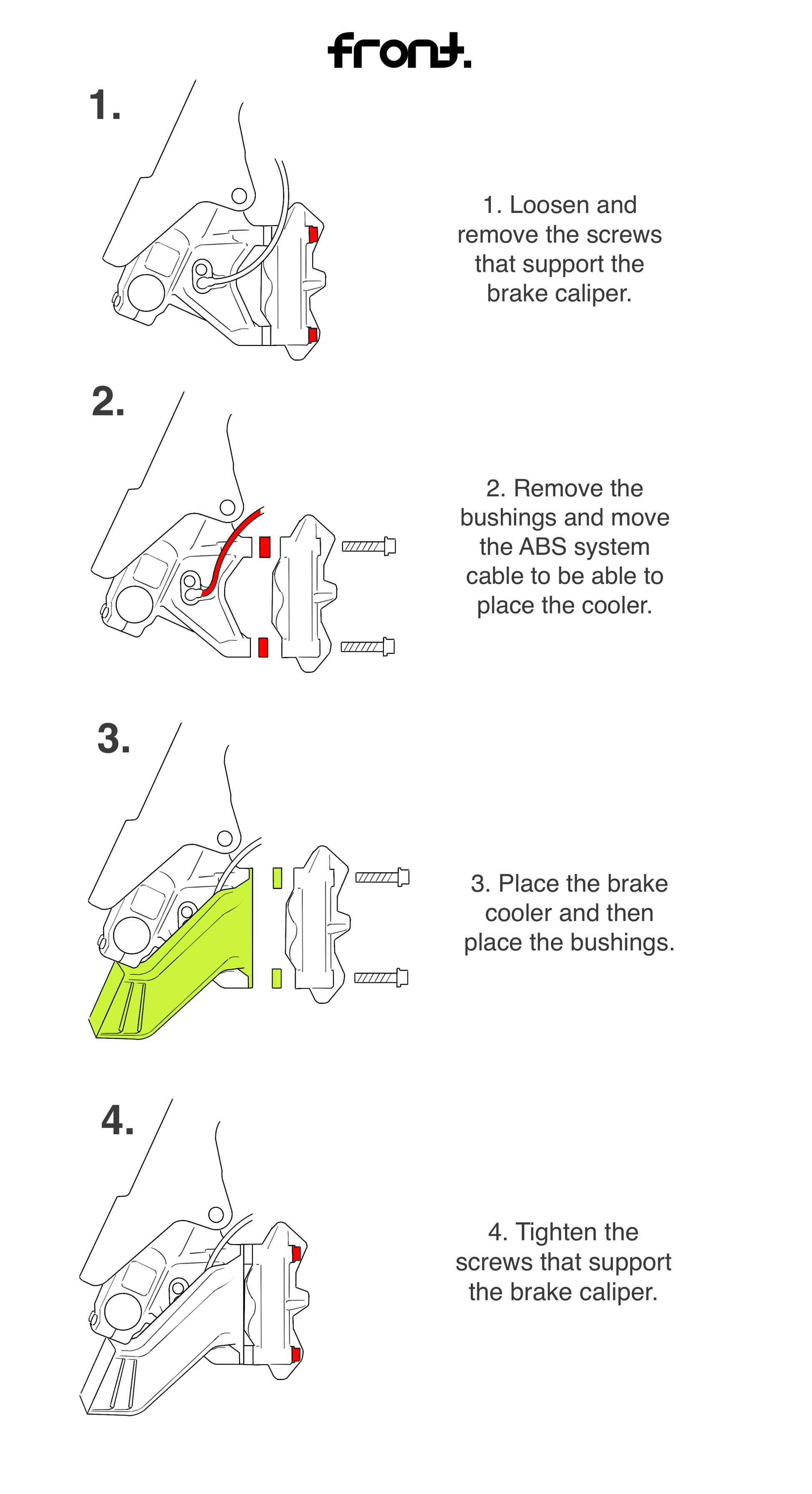 front.

1.

1. Loosen and remove the screws that support the brake caliper.

2.

2. Remove the bushings and move the ABS system cable to be able to place the cooler.

3.

3. Place the brake cooler and then place the bushings.

4.

4. Tighten the screws that support the brake caliper.